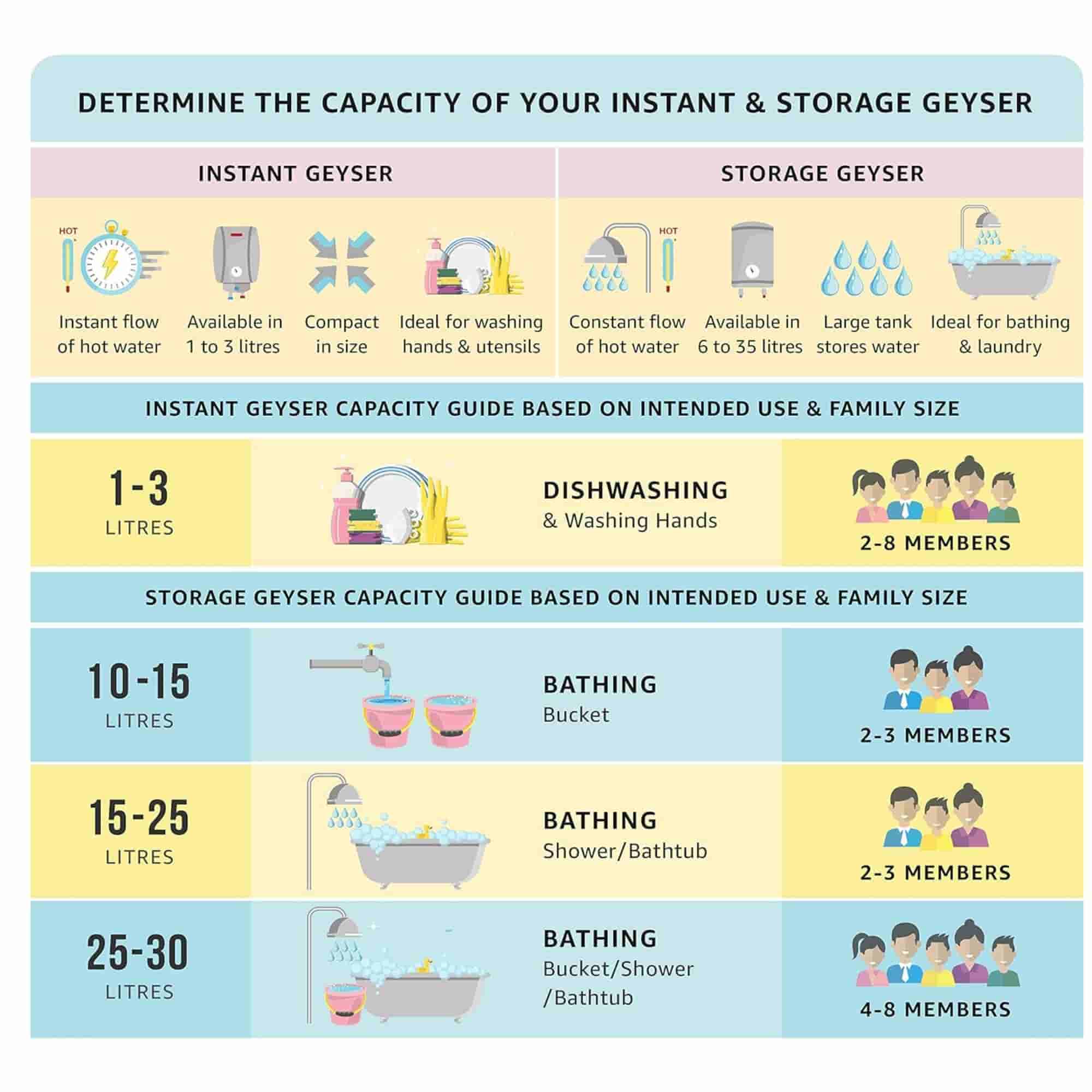 DETERMINE THE CAPACITY OF YOUR INSTANT & STORAGE GEYSER

INSTANT GEYSER

HOT

Instant flow of hot water

Available in 1 to 3 litres

Compact in size

Ideal for washing hands & utensils

STORAGE GEYSER

HOT

Constant flow of hot water

Available in 6 to 35 litres

Large tank stores water

Ideal for bathing & laundry

INSTANT GEYSER CAPACITY GUIDE BASED ON INTENDED USE & FAMILY SIZE

1-3 LITRES

DISHWASHING
& Washing Hands

2-8 MEMBERS

STORAGE GEYSER CAPACITY GUIDE BASED ON INTENDED USE & FAMILY SIZE

10-15 LITRES

BATHING
Bucket

2-3 MEMBERS

15-25 LITRES

BATHING
Shower/Bathtub

2-3 MEMBERS

25-30 LITRES

BATHING
Bucket/Shower /Bathtub

4-8 MEMBERS